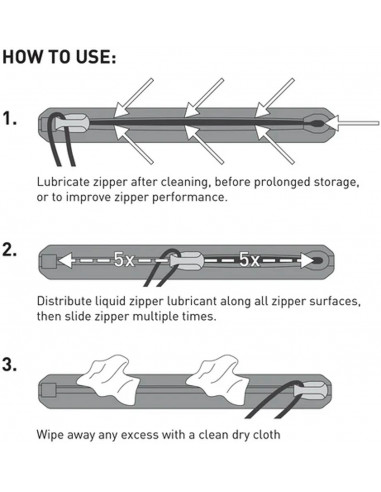 HOW TO USE:

1.

Lubricate zipper after cleaning, before prolonged storage, or to improve zipper performance.

2.

5x

5x

Distribute liquid zipper lubricant along all zipper surfaces, then slide zipper multiple times.

3.

Wipe away any excess with a clean dry cloth